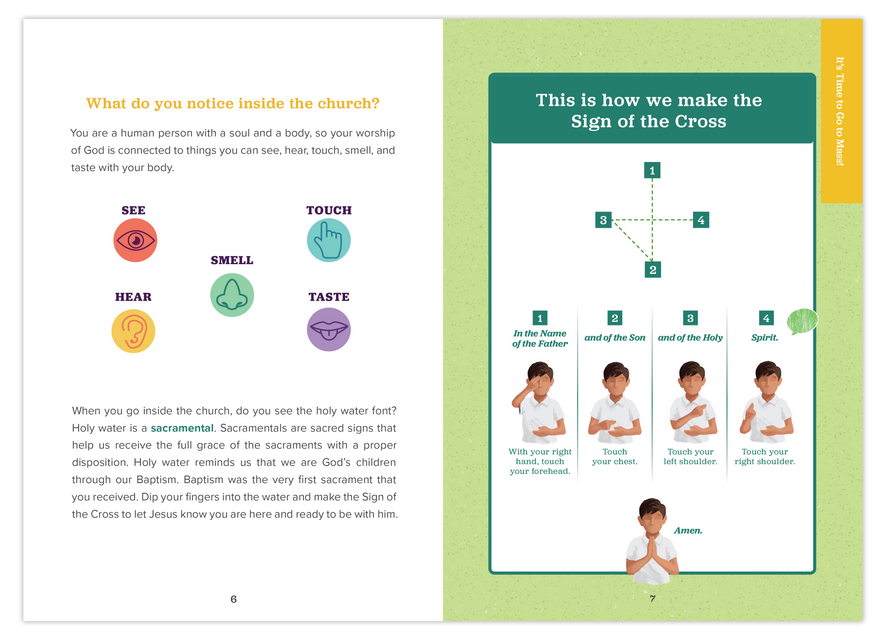 What do you notice inside the church?

You are a human person with a soul and a body, so your worship of God is connected to things you can see, hear, touch, smell, and taste with your body.

SEE

TOUCH

SMELL

HEAR

TASTE

When you go inside the church, do you see the holy water font? Holy water is a sacramental. Sacramentals are sacred signs that help us receive the full grace of the sacraments with a proper disposition. Holy water reminds us that we are God's children through our Baptism. Baptism was the very first sacrament that you received. Dip your fingers into the water and make the Sign of the Cross to let Jesus know you are here and ready to be with him.

6

It's Time to Go to Mass!

This is how we make the Sign of the Cross

1

3

4

2

1
In the Name of the Father
With your right hand, touch your forehead.

2
and of the Son
Touch your chest.

3
and of the Holy
Touch your left shoulder.

4
Spirit.
Touch your right shoulder.

Amen.

7